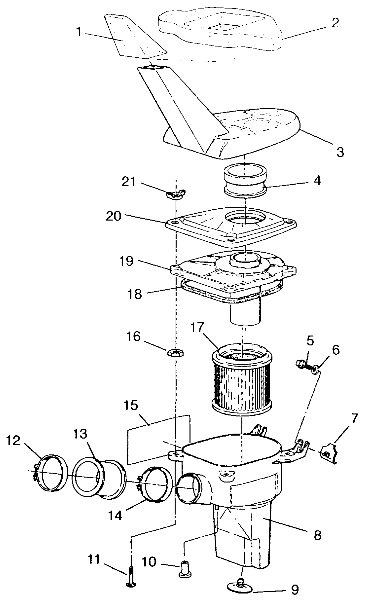 1
2
3
21
4
20
19
18
16
17
5
6
15
7
12
13
14
8
11
10
9